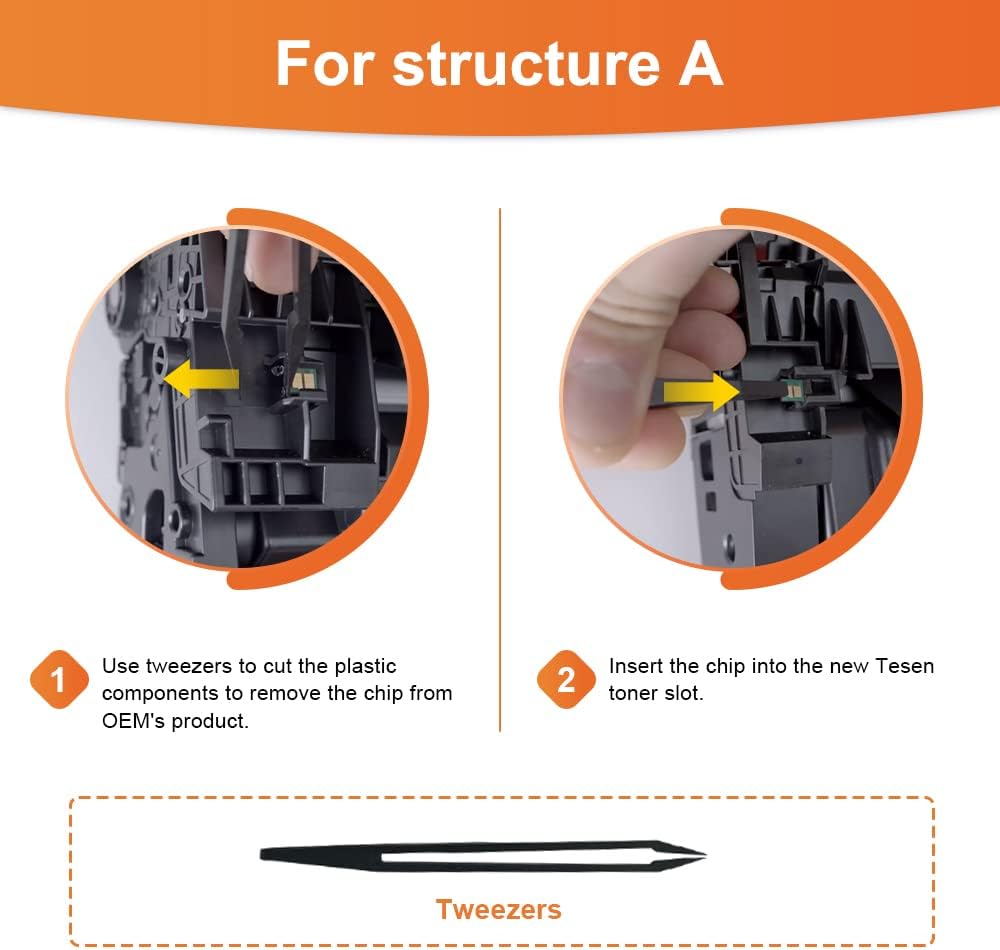 For structure A

1 Use tweezers to cut the plastic components to remove the chip from OEM's product.

2 Insert the chip into the new Tesen toner slot.

Tweezers